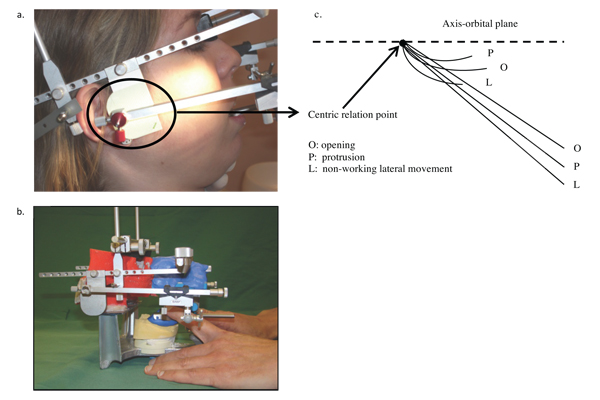 a.

c.

Axis-orbital plane

P
O
L

Centric relation point

O: opening
P: protrusion
L: non-working lateral movement

O
P
L

b.