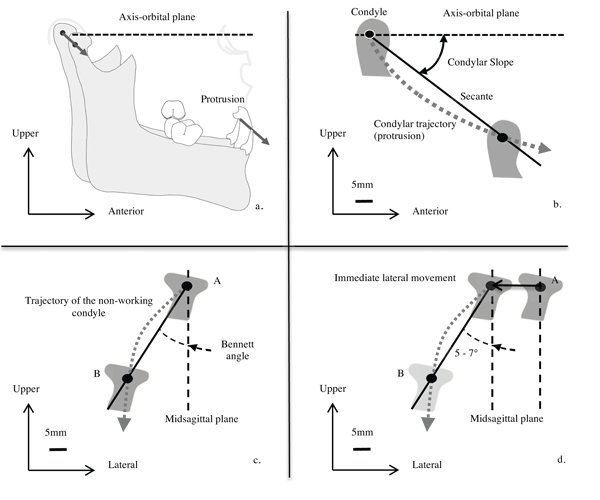 Axis-orbital plane

Protrusion

Upper

Anterior

a.

Condyle

Axis-orbital plane

Condylar Slope

Secante

Condylar trajectory (protrusion)

Upper

5mm

Anterior

b.

A

Trajectory of the non-working condyle

Bennett angle

B

Upper

Midsagittal plane

5mm

Lateral

c.

Immediate lateral movement

A

5 - 7°

B

Upper

Midsagittal plane

5mm

Lateral

d.